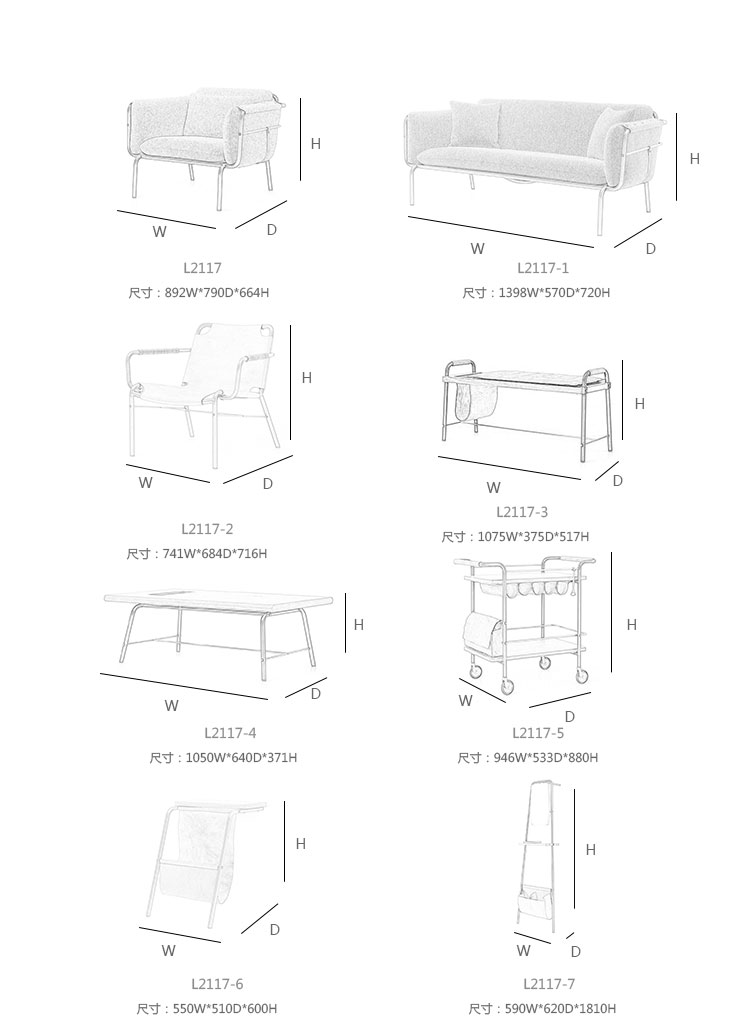 H
W
D
L2117
尺寸：892W*790D*664H

H
W
D
L2117-1
尺寸：1398W*570D*720H

H
W
D
L2117-2
尺寸：741W*684D*716H

H
W
D
L2117-3
尺寸：1075W*375D*517H

H
W
D
L2117-4
尺寸：1050W*640D*371H

H
W
D
L2117-5
尺寸：946W*533D*880H

H
W
D
L2117-6
尺寸：550W*510D*600H

H
W
D
L2117-7
尺寸：590W*620D*1810H