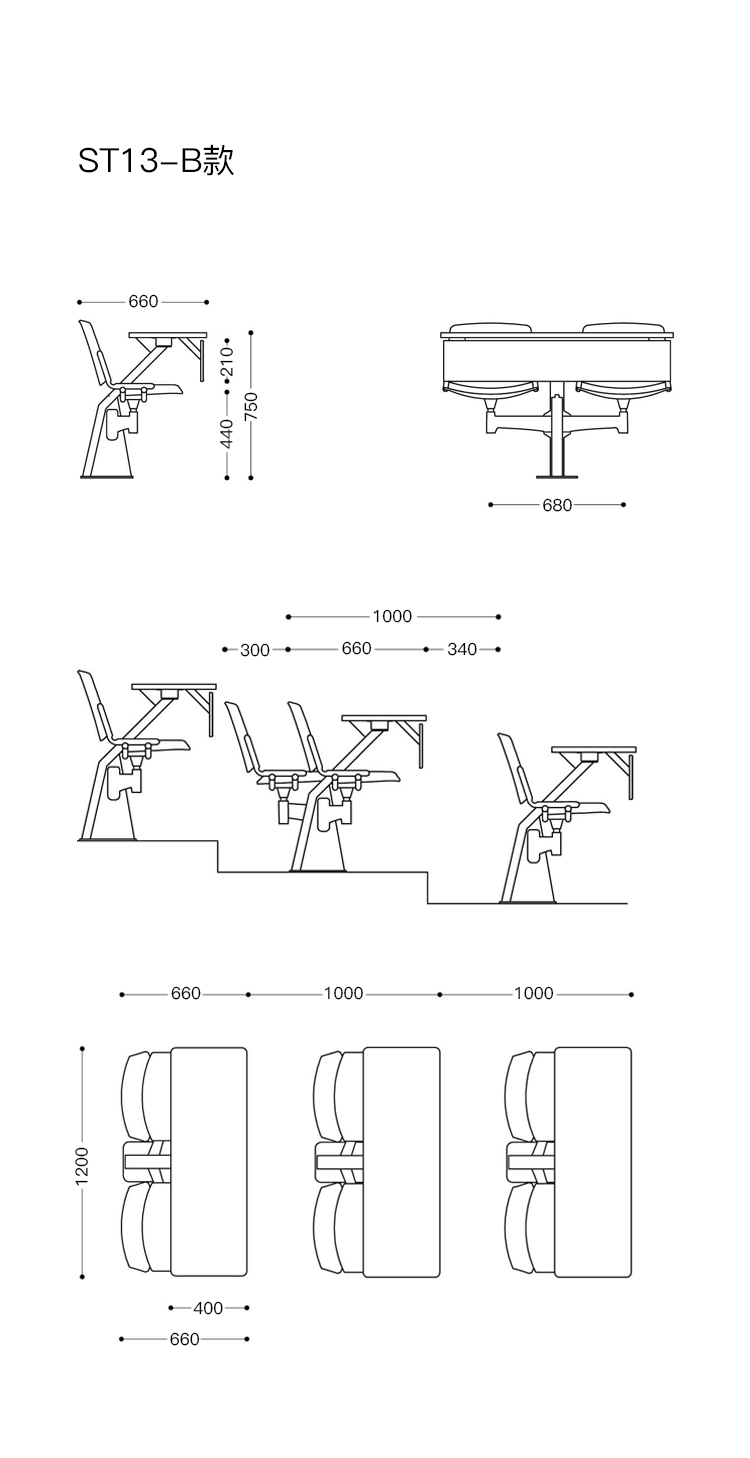 ST13-B款

660
210
440
750
680

1000
300
660
340

660
1000
1000
1200
400
660